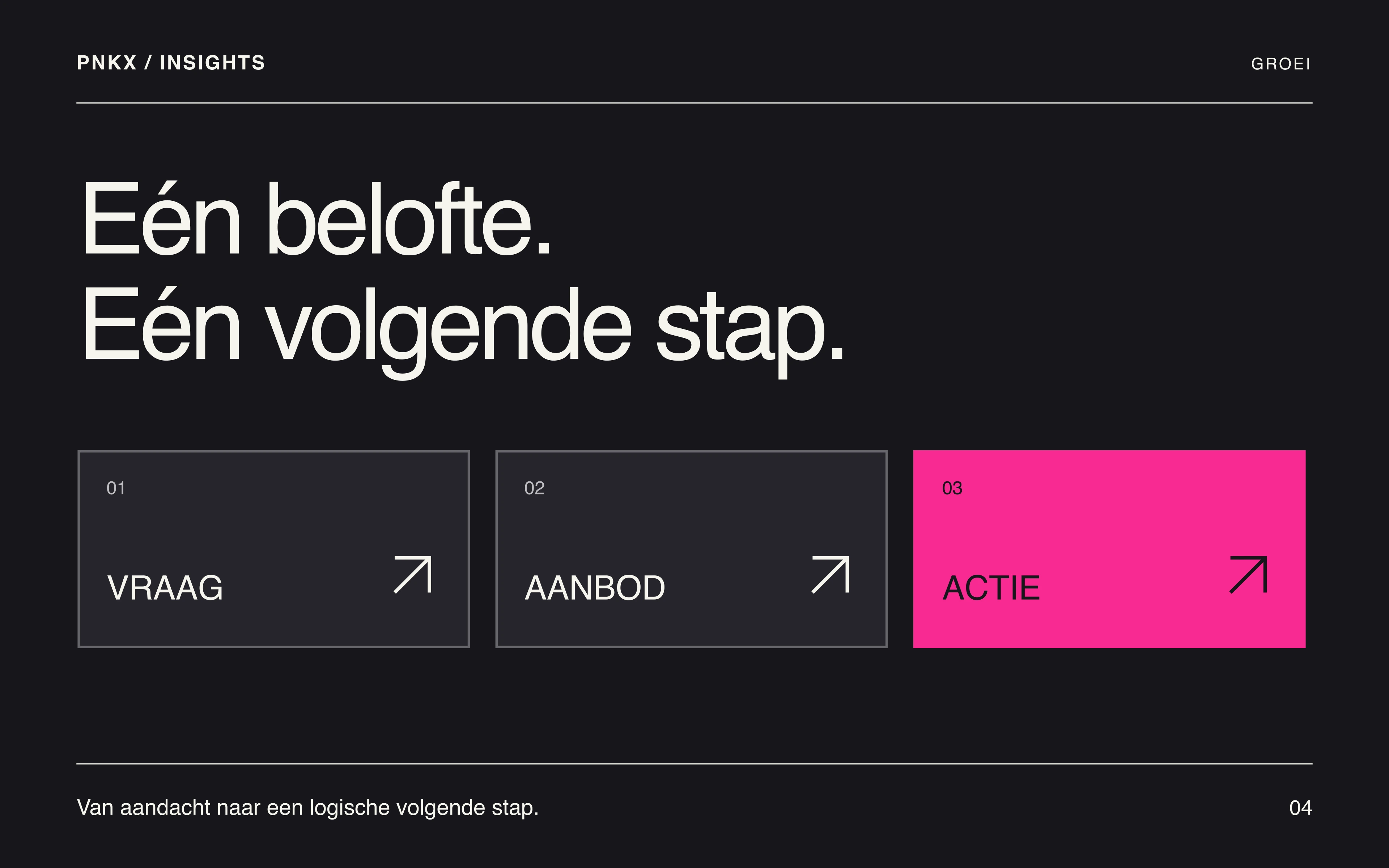 PNKX / INSIGHTS

GROEI

Eén belofte.
Eén volgende stap.

01

VRAAG

02

AANBOD

03

ACTIE

Van aandacht naar een logische volgende stap.

04